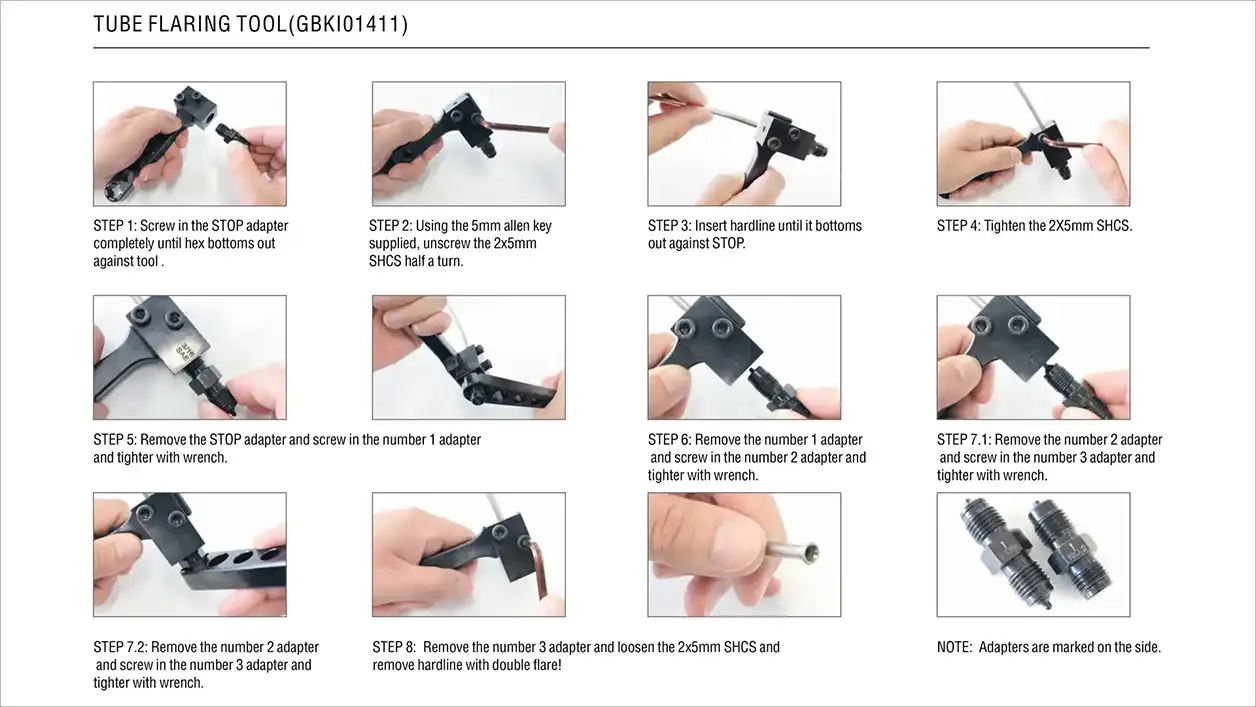 TUBE FLARING TOOL(GBKI01411)

STEP 1: Screw in the STOP adapter completely until hex bottoms out against tool .

STEP 2: Using the 5mm allen key supplied, unscrew the 2x5mm SHCS half a turn.

STEP 3: Insert hardline until it bottoms out against STOP.

STEP 4: Tighten the 2X5mm SHCS.

STEP 5: Remove the STOP adapter and screw in the number 1 adapter and tighter with wrench.

STEP 6: Remove the number 1 adapter and screw in the number 2 adapter and tighter with wrench.

STEP 7.1: Remove the number 2 adapter and screw in the number 3 adapter and tighter with wrench.

STEP 7.2: Remove the number 2 adapter and screw in the number 3 adapter and tighter with wrench.

STEP 8: Remove the number 3 adapter and loosen the 2x5mm SHCS and remove hardline with double flare!

NOTE: Adapters are marked on the side.